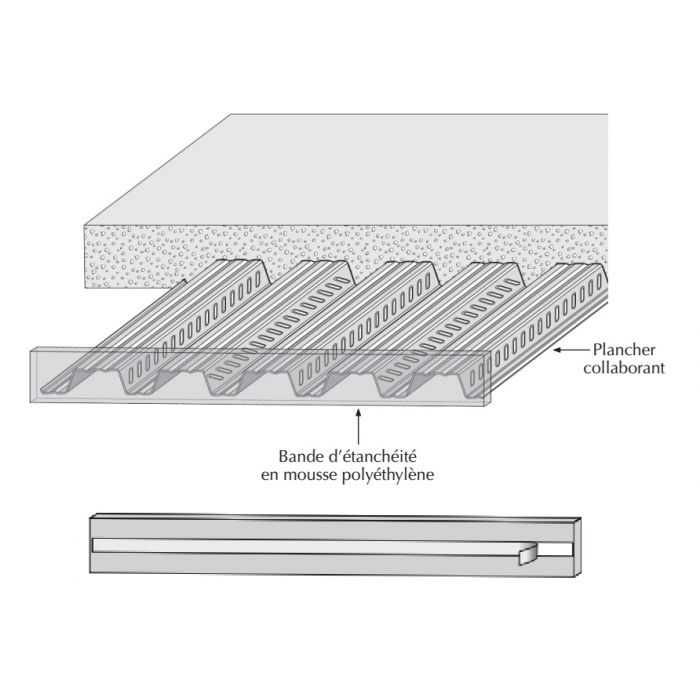 Plancher collaborant

Bande d'étanchéité en mousse polyéthylène