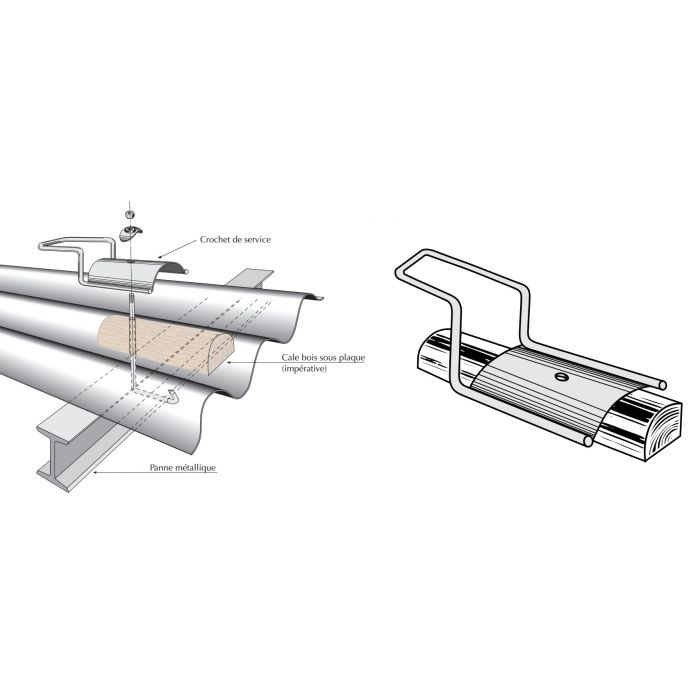 Crochet de service

Cale bois sous plaque (impérative)

Panne métallique