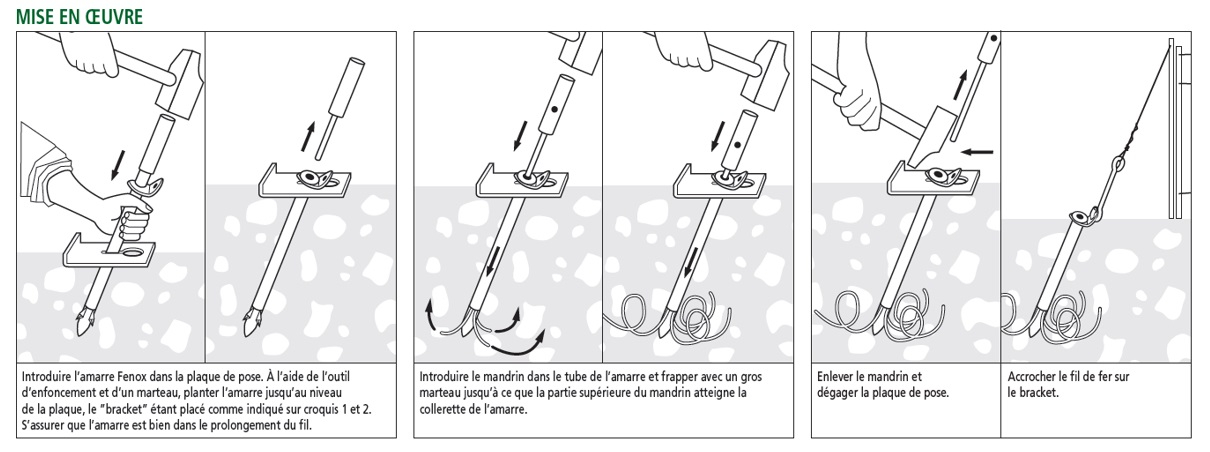 MISE EN ŒUVRE

Introduire l'amarre Fenox dans la plaque de pose. À l'aide de l'outil d'enfoncement et d'un marteau, planter l'amarre jusqu'au niveau de la plaque, le "bracket" étant placé comme indiqué sur croquis 1 et 2. S'assurer que l'amarre est bien dans le prolongement du fil.

Introduire le mandrin dans le tube de l'amarre et frapper avec un gros marteau jusqu'à ce que la partie supérieure du mandrin atteigne la collerette de l'amarre.

Enlever le mandrin et dégager la plaque de pose.

Accrocher le fil de fer sur le bracket.