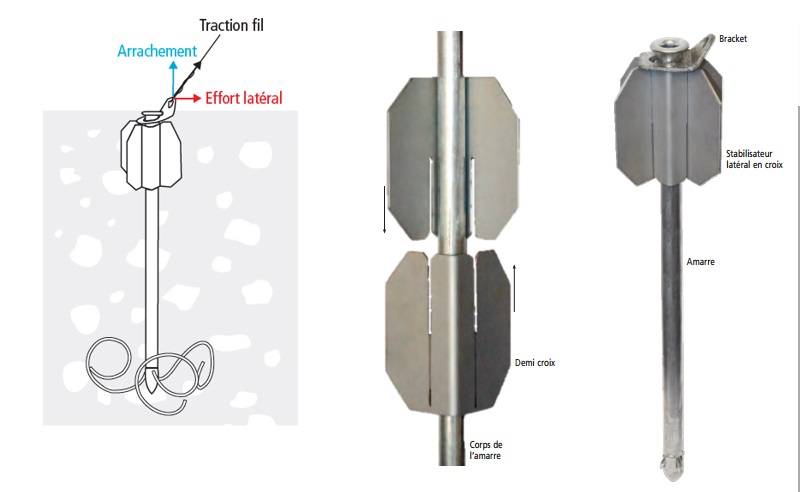 Traction fil
Arrachement
Effort latéral

Demi croix
Corps de l'amarre

Bracket
Stabilisateur latéral en croix
Amarre