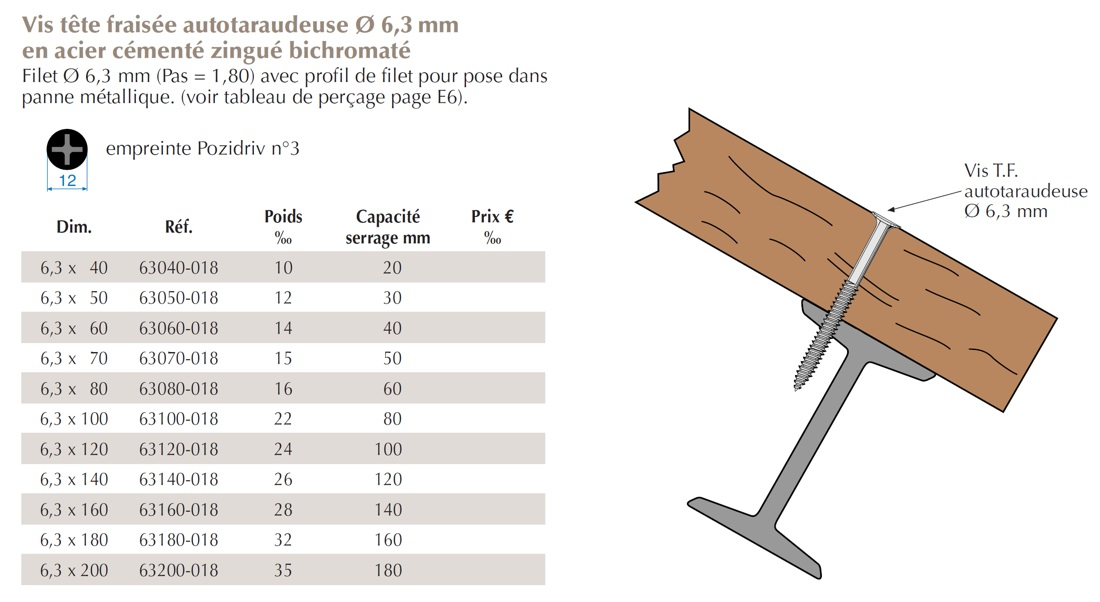 Vis tête fraisée autotaraudeuse Ø 6,3 mm en acier cémenté zingué bichromaté
Filet Ø 6,3 mm (Pas = 1,80) avec profil de filet pour pose dans panne métallique. (voir tableau de perçage page E6).

12

empreinte Pozidriv n°3

| Dim. | Réf. | Poids ‰ | Capacité serrage mm | Prix € ‰ |
|---|---|---|---|---|
| 6,3 x 40 | 63040-018 | 10 | 20 | |
| 6,3 x 50 | 63050-018 | 12 | 30 | |
| 6,3 x 60 | 63060-018 | 14 | 40 | |
| 6,3 x 70 | 63070-018 | 15 | 50 | |
| 6,3 x 80 | 63080-018 | 16 | 60 | |
| 6,3 x 100 | 63100-018 | 22 | 80 | |
| 6,3 x 120 | 63120-018 | 24 | 100 | |
| 6,3 x 140 | 63140-018 | 26 | 120 | |
| 6,3 x 160 | 63160-018 | 28 | 140 | |
| 6,3 x 180 | 63180-018 | 32 | 160 | |
| 6,3 x 200 | 63200-018 | 35 | 180 | |

Vis T.F. autotaraudeuse Ø 6,3 mm