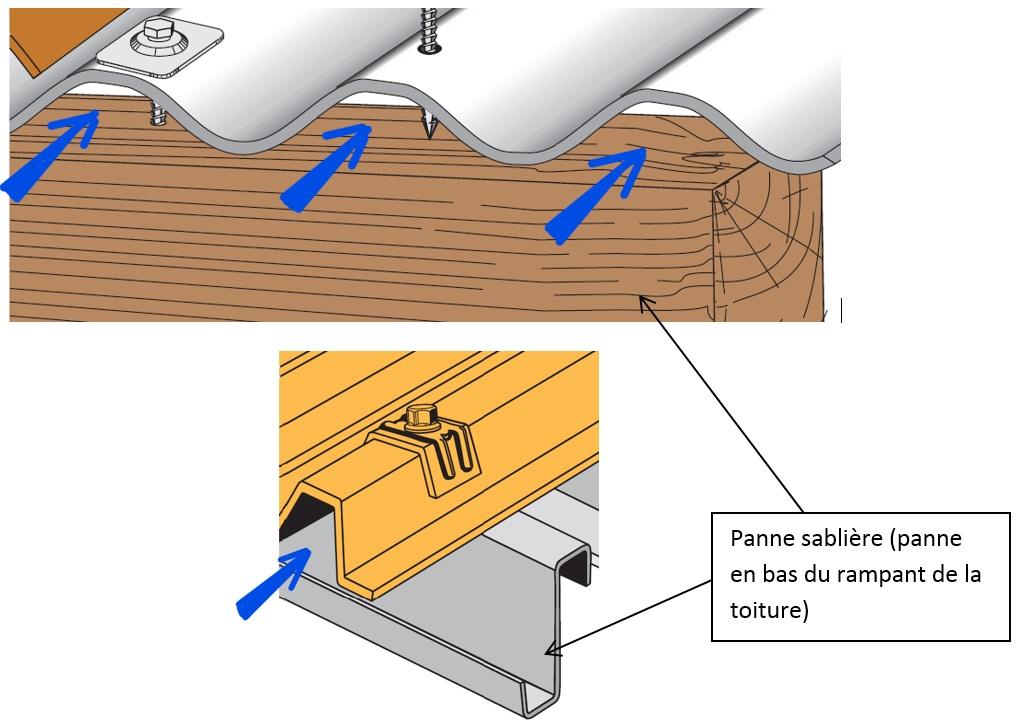 Panne sablière (panne en bas du rampant de la toiture)