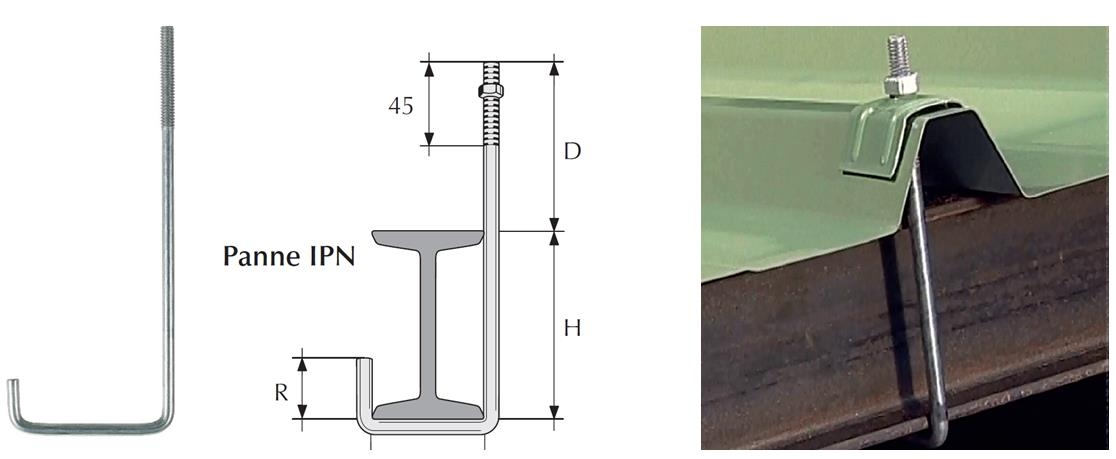 45
D
Panne IPN
H
R