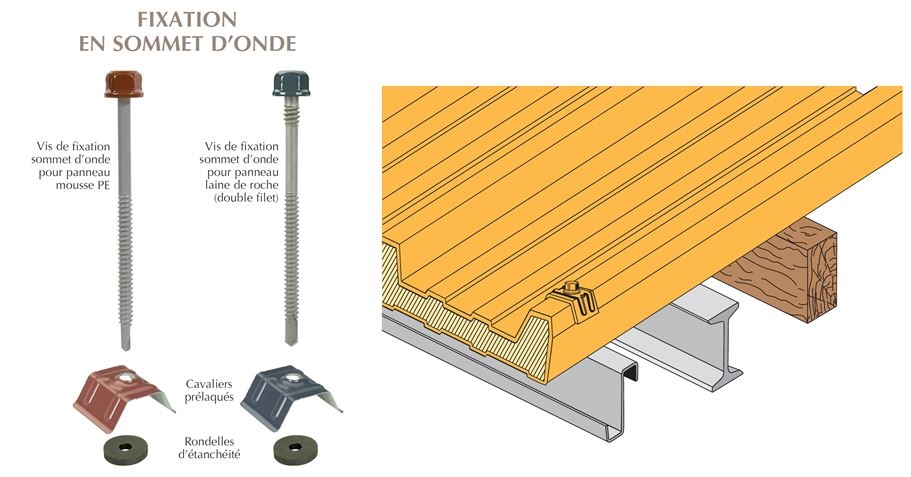 FIXATION
EN SOMMET D'ONDE

Vis de fixation sommet d'onde pour panneau mousse PE

Vis de fixation sommet d'onde pour panneau laine de roche (double filet)

Cavaliers prélaqués

Rondelles d'étanchéité