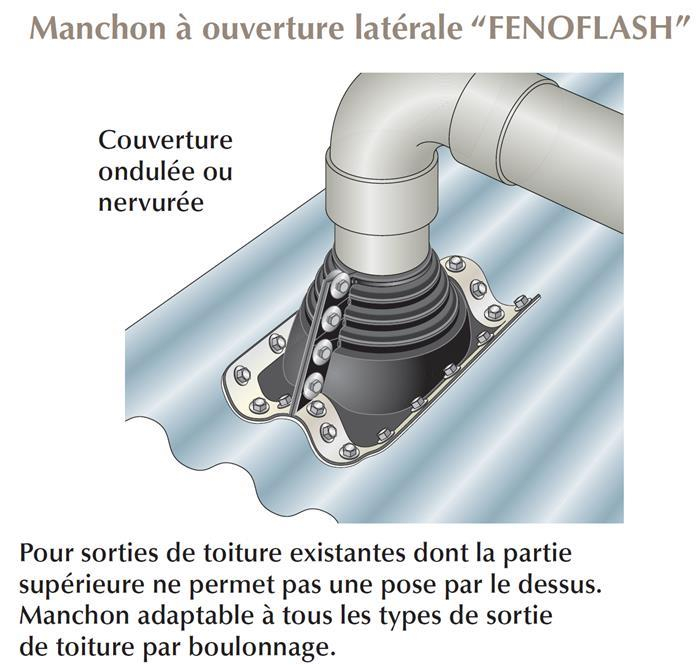 Manchon à ouverture latérale “FENOFLASH”

Couverture ondulée ou nervurée

Pour sorties de toiture existantes dont la partie supérieure ne permet pas une pose par le dessus. Manchon adaptable à tous les types de sortie de toiture par boulonnage.