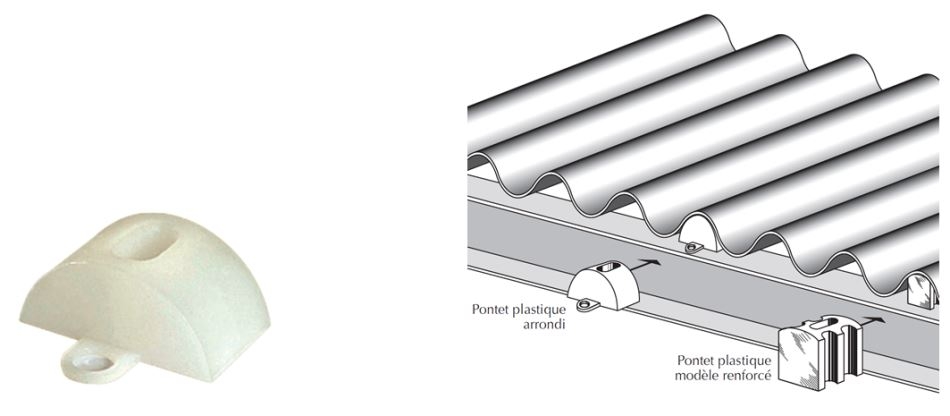 Pontet plastique arrondi

Pontet plastique modèle renforcé