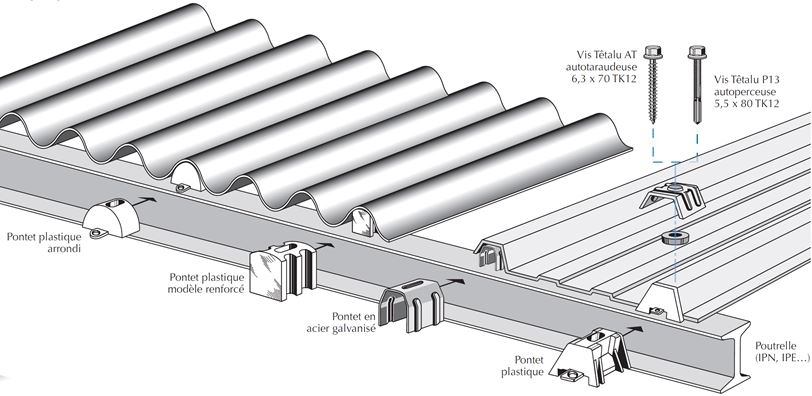 Vis Têtalu AT autotaraudeuse 6,3 x 70 TK12

Vis Têtalu P13 autoperceuse 5,5 x 80 TK12

Pontet plastique arrondi

Pontet plastique modèle renforcé

Pontet en acier galvanisé

Pontet plastique

Poutrelle (IPN, IPE...)