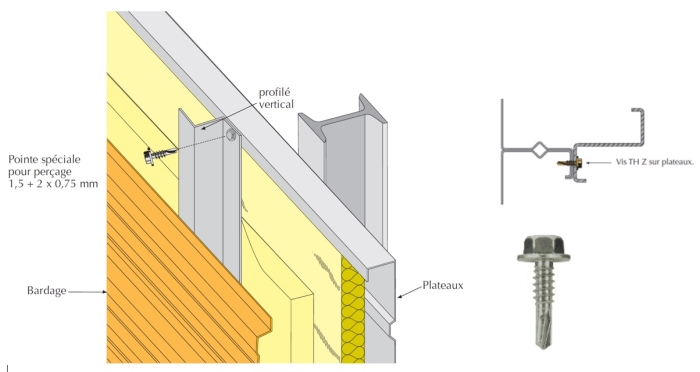 profilé vertical

Pointe spéciale pour perçage 1,5 + 2 x 0,75 mm

Bardage

Plateaux

Vis TH Z sur plateaux.