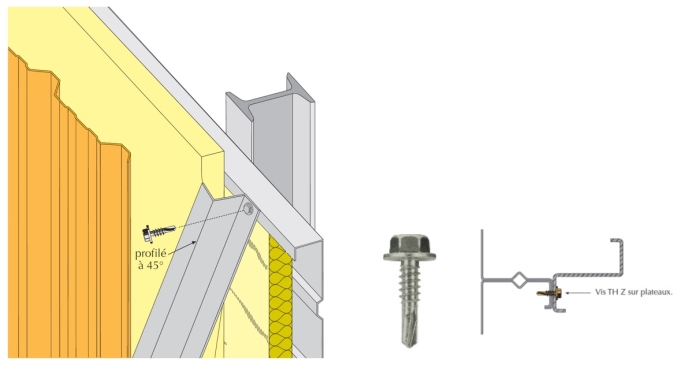 profilé à 45°

Vis TH Z sur plateaux.