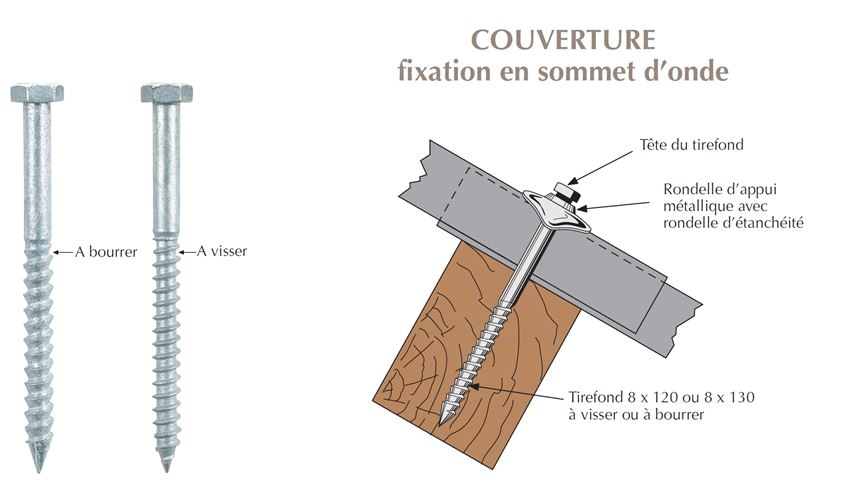 A bourrer

A visser

COUVERTURE
fixation en sommet d'onde

Tête du tirefond

Rondelle d'appui métallique avec rondelle d'étanchéité

Tirefond 8 x 120 ou 8 x 130 à visser ou à bourrer