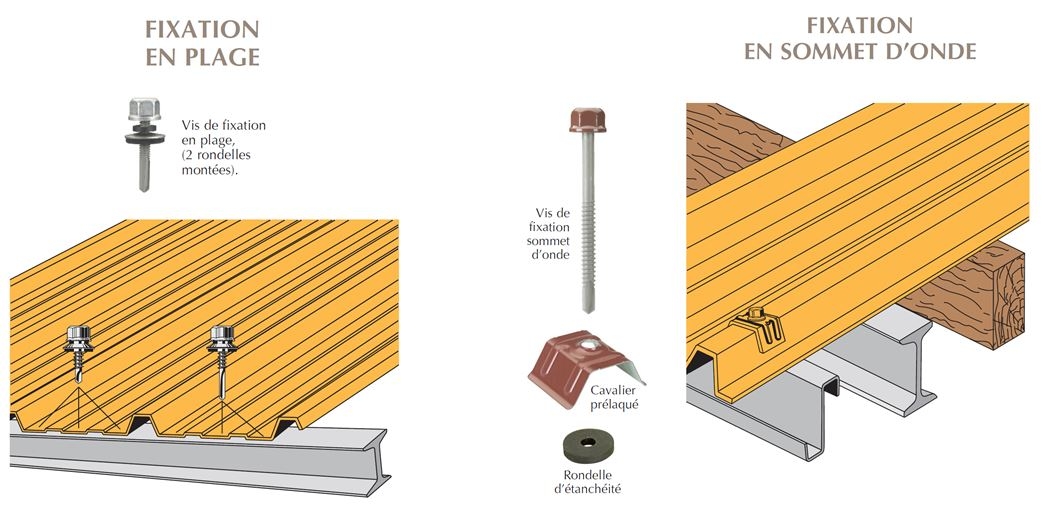 FIXATION EN PLAGE

Vis de fixation en plage, (2 rondelles montées).

FIXATION EN SOMMET D'ONDE

Vis de fixation sommet d'onde

Cavalier prélaqué

Rondelle d'étanchéité