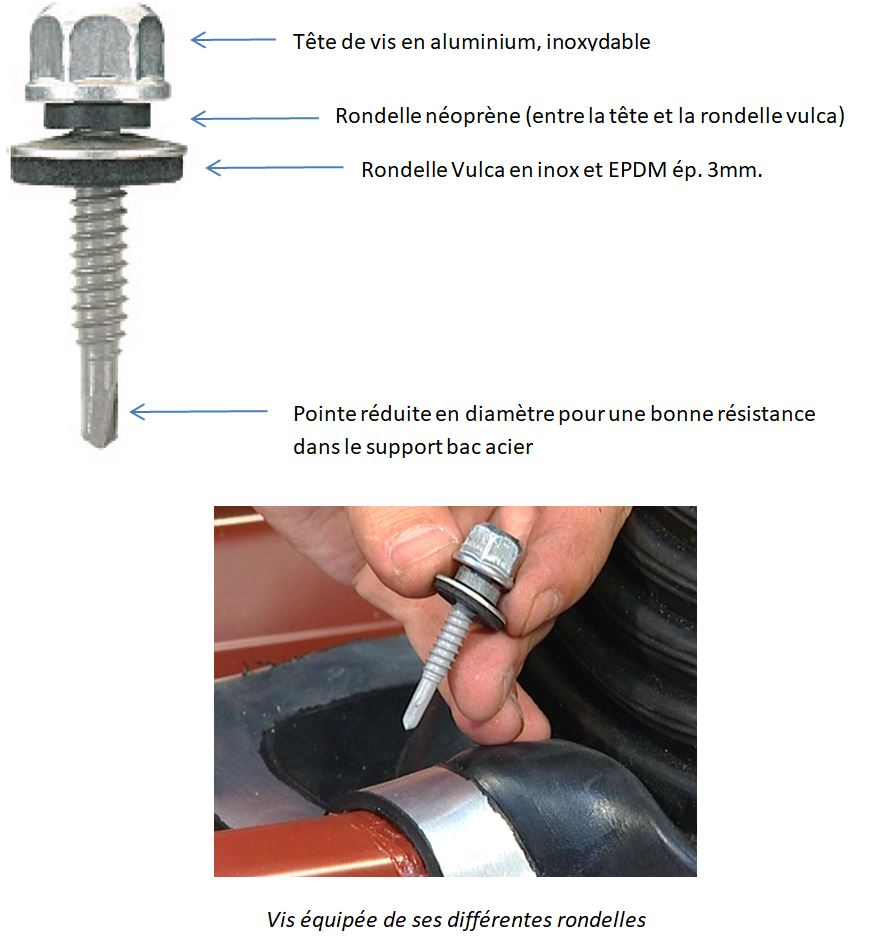 Tête de vis en aluminium, inoxydable

Rondelle néoprène (entre la tête et la rondelle vulca)

Rondelle Vulca en inox et EPDM ép. 3mm.

Pointe réduite en diamètre pour une bonne résistance dans le support bac acier

Vis équipée de ses différentes rondelles